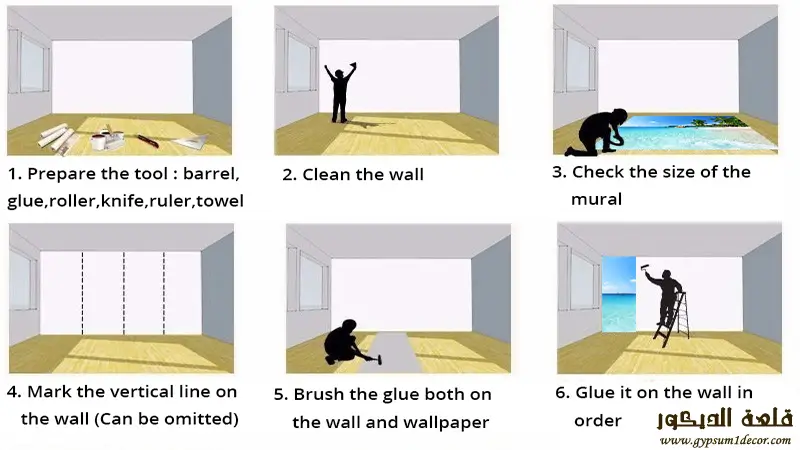 1. Prepare the tool : barrel, glue,roller,knife,ruler,towel

2. Clean the wall

3. Check the size of the mural

4. Mark the vertical line on the wall (Can be omitted)

5. Brush the glue both on the wall and wallpaper

6. Glue it on the wall in order

قلعة الديكور
www.gypsum1decor.com