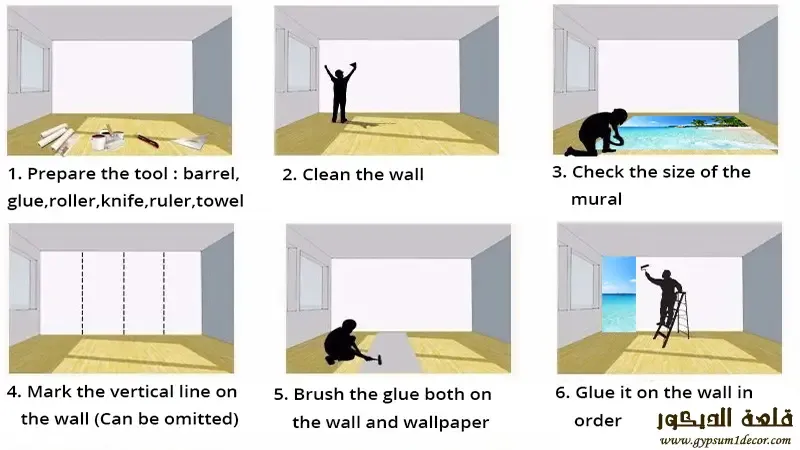 1. Prepare the tool : barrel, glue,roller,knife,ruler,towel

2. Clean the wall

3. Check the size of the mural

4. Mark the vertical line on the wall (Can be omitted)

5. Brush the glue both on the wall and wallpaper

6. Glue it on the wall in order

قلعة الديكور
www.gypsum1decor.com